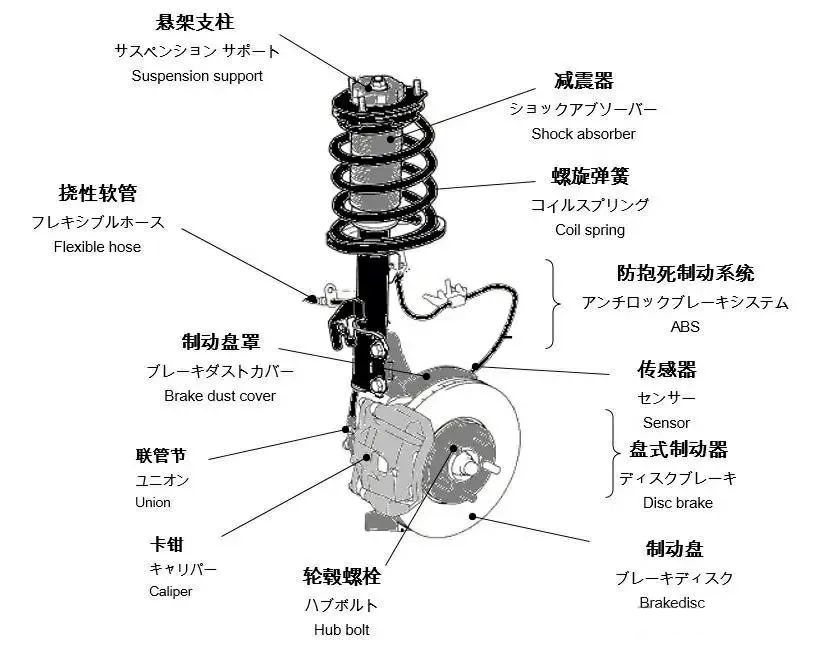 悬架支柱
サスペンション サポート
Suspension support

减震器
ショックアブソーバー
Shock absorber

螺旋弹簧
コイルスプリング
Coil spring

挠性软管
フレキシブルホース
Flexible hose

防抱死制动系统
アンチロックブレーキシステム
ABS

制动盘罩
ブレーキダストカバー
Brake dust cover

传感器
センサー
Sensor

盘式制动器
ディスクブレーキ
Disc brake

联管节
ユニオン
Union

卡钳
キャリパー
Caliper

轮毂螺栓
ハブボルト
Hub bolt

制动盘
ブレーキディスク
Brakedisc